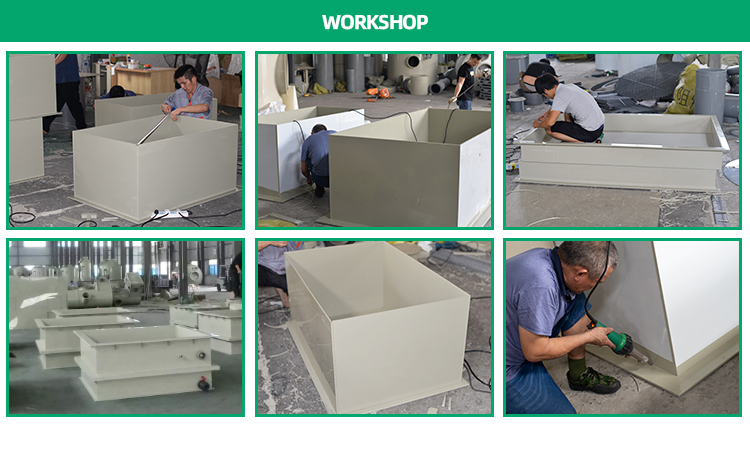 WORKSHOP