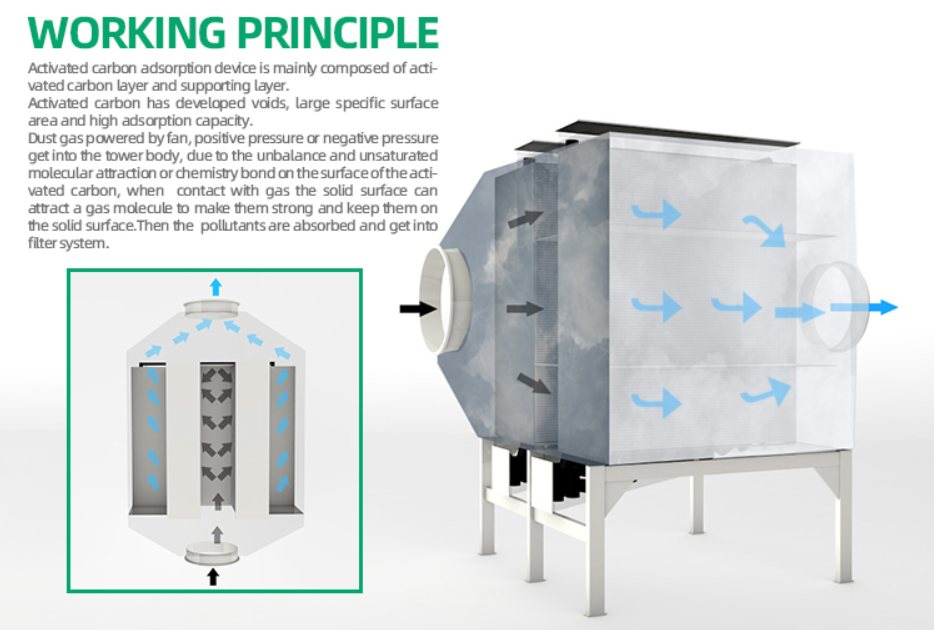 WORKING PRINCIPLE

Activated carbon adsorption device is mainly composed of activated carbon layer and supporting layer.
Activated carbon has developed voids, large specific surface area and high adsorption capacity.
Dust gas powered by fan, positive pressure or negative pressure get into the tower body, due to the unbalance and unsaturated molecular attraction or chemistry bond on the surface of the activated carbon, when contact with gas the solid surface can attract a gas molecule to make them strong and keep them on the solid surface.Then the pollutants are absorbed and get into filter system.