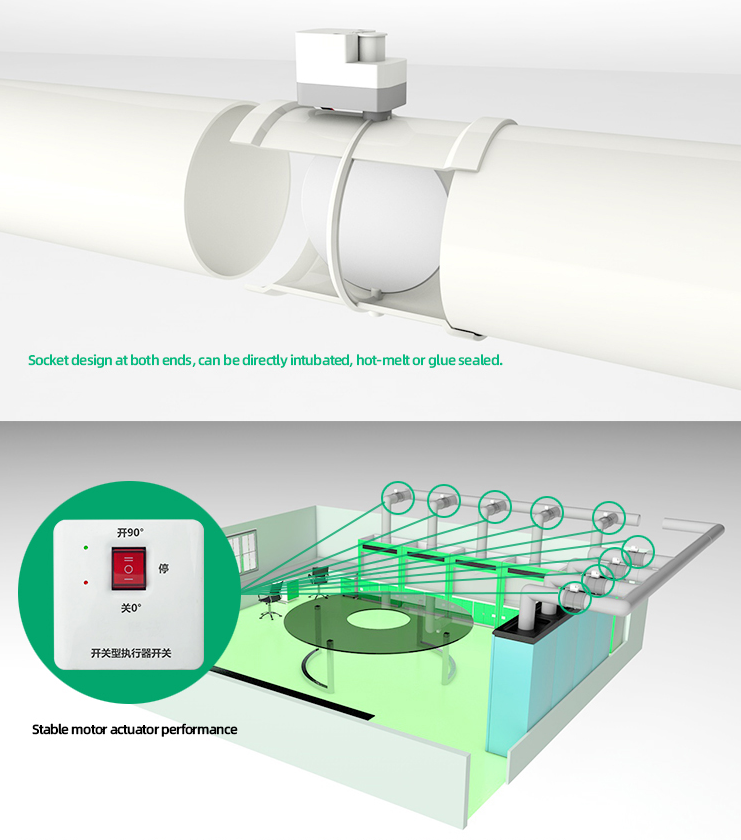 Socket design at both ends, can be directly intubated, hot-melt or glue sealed.

开90°

停

关0°

开关型执行器开关

Stable motor actuator performance