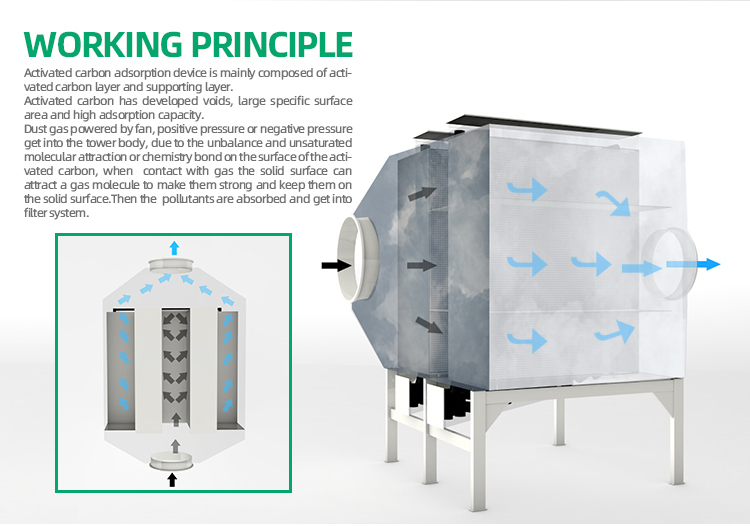 WORKING PRINCIPLE

Activated carbon adsorption device is mainly composed of activated carbon layer and supporting layer.
Activated carbon has developed voids, large specific surface area and high adsorption capacity.
Dust gas powered by fan, positive pressure or negative pressure get into the tower body, due to the unbalance and unsaturated molecular attraction or chemistry bond on the surface of the activated carbon, when contact with gas the solid surface can attract a gas molecule to make them strong and keep them on the solid surface.Then the pollutants are absorbed and get into filter system.